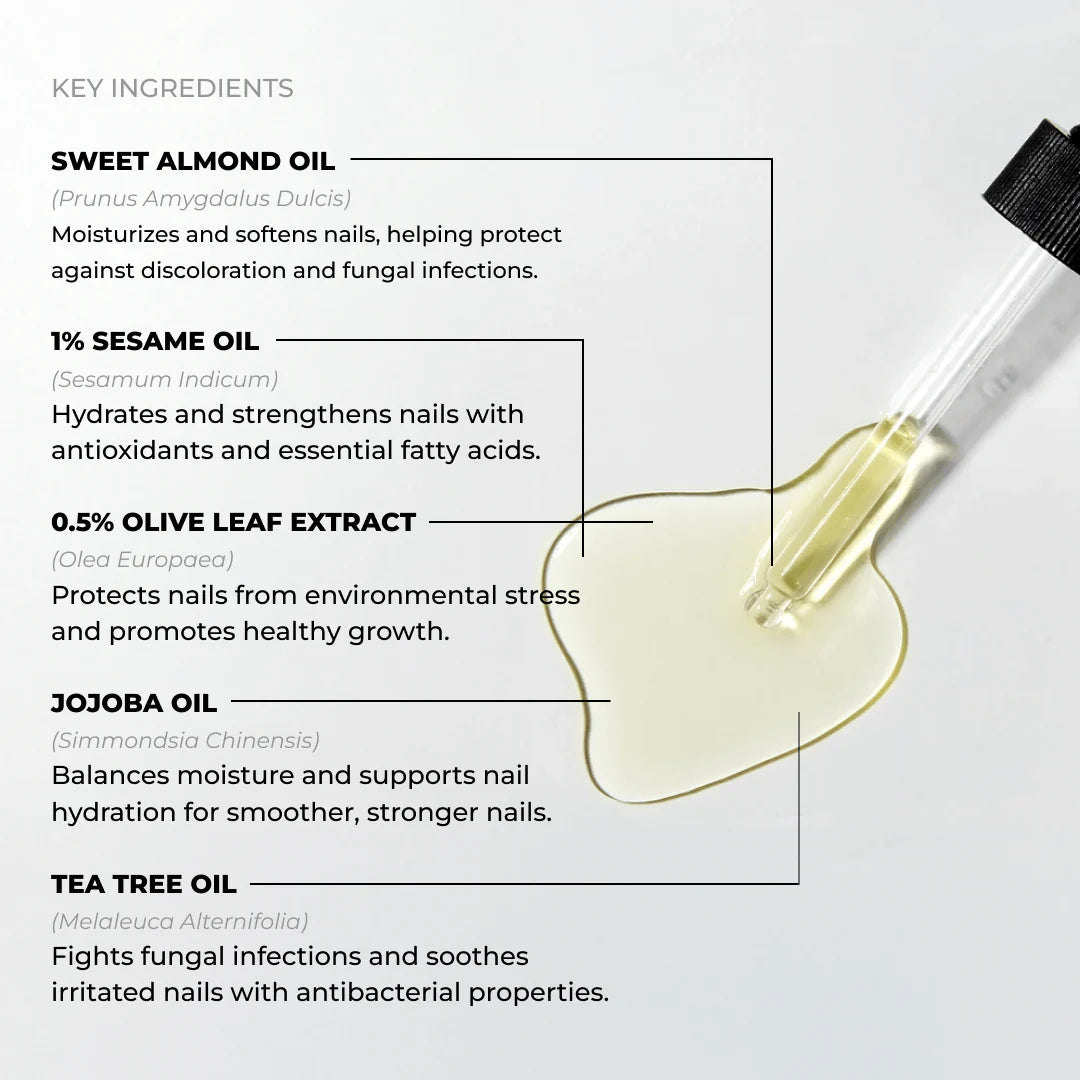 KEY INGREDIENTS

SWEET ALMOND OIL

(Prunus Amygdalus Dulcis)

Moisturizes and softens nails, helping protect against discoloration and fungal infections.

1% SESAME OIL

(Sesamum Indicum)

Hydrates and strengthens nails with antioxidants and essential fatty acids.

0.5% OLIVE LEAF EXTRACT

(Olea Europaea)

Protects nails from environmental stress and promotes healthy growth.

JOJOBA OIL

(Simmondsia Chinensis)

Balances moisture and supports nail hydration for smoother, stronger nails.

TEA TREE OIL

(Melaleuca Alternifolia)

Fights fungal infections and soothes irritated nails with antibacterial properties.